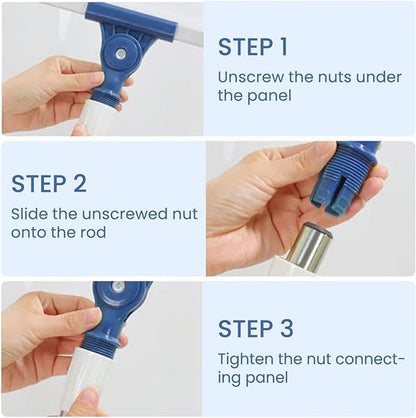 STEP 1
Unscrew the nuts under the panel

STEP 2
Slide the unscrewed nut onto the rod

STEP 3
Tighten the nut connecting panel